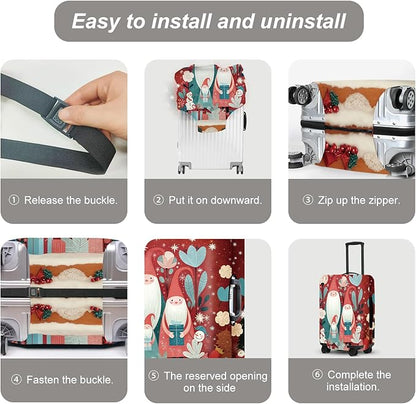 Easy to install and uninstall

① Release the buckle.

② Put it on downward.

③ Zip up the zipper.

④ Fasten the buckle.

⑤ The reserved opening on the side

⑥ Complete the installation.