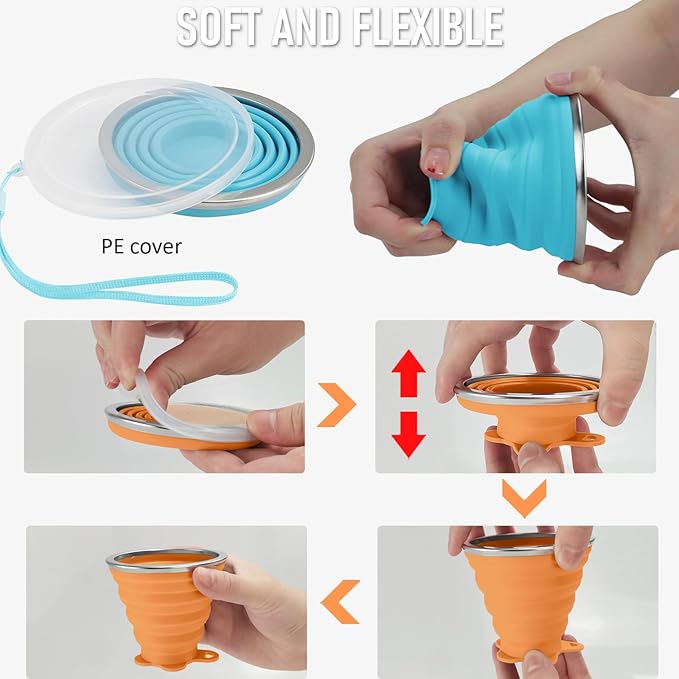 SOFT AND FLEXIBLE

PE cover