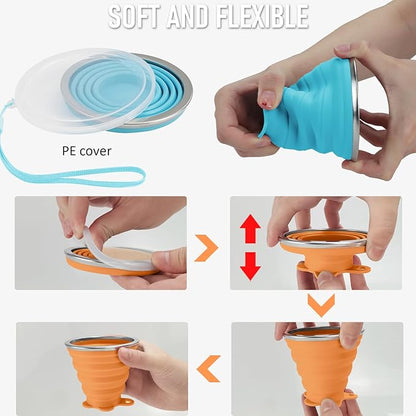 SOFT AND FLEXIBLE

PE cover