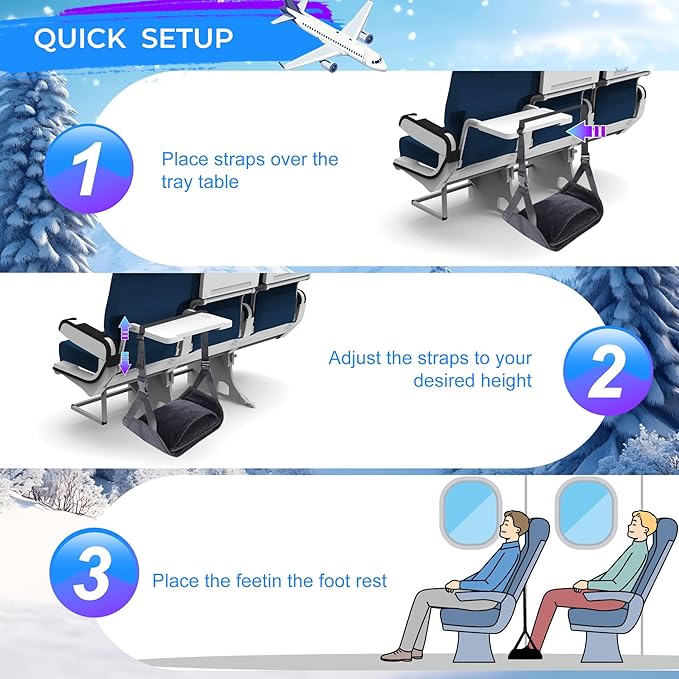 QUICK SETUP

1

Place straps over the tray table

Adjust the straps to your desired height

2

3

Place the feetin the foot rest