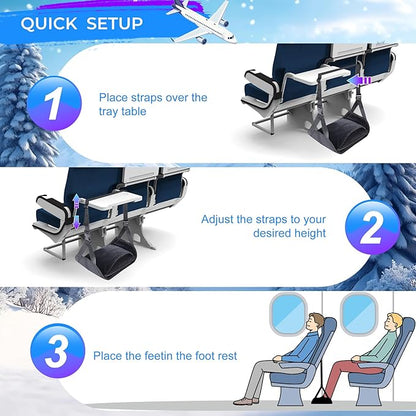 QUICK SETUP

1

Place straps over the tray table

Adjust the straps to your desired height

2

3

Place the feetin the foot rest