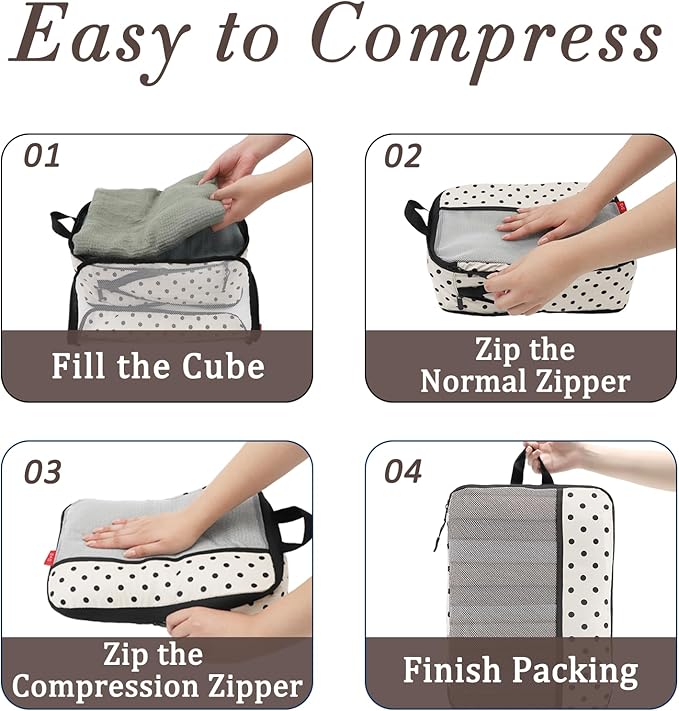 Easy to Compress

01

Fill the Cube

02

Zip the Normal Zipper

03

Zip the Compression Zipper

04

Finish Packing