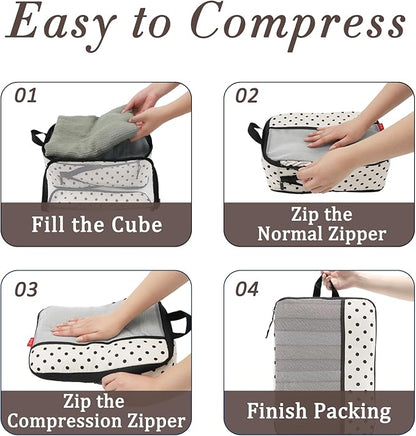 Easy to Compress

01

Fill the Cube

02

Zip the Normal Zipper

03

Zip the Compression Zipper

04

Finish Packing