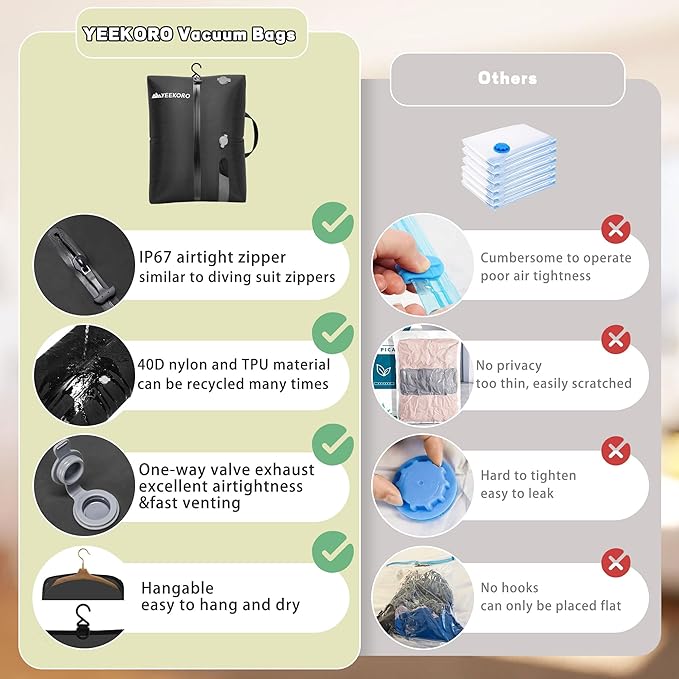 YEEKORO Vacuum Bags

YEEKORO

IP67 airtight zipper
similar to diving suit zippers

40D nylon and TPU material
can be recycled many times

One-way valve exhaust
excellent airtightness
&fast venting

Hangable
easy to hang and dry

Others

Cumbersome to operate
poor air tightness

No privacy
too thin, easily scratched

Hard to tighten
easy to leak

No hooks
can only be placed flat