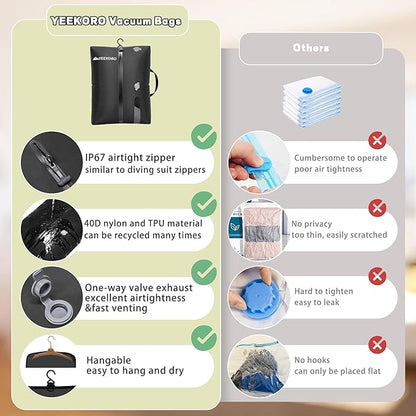 YEEKORO Vacuum Bags

YEEKORO

IP67 airtight zipper
similar to diving suit zippers

40D nylon and TPU material
can be recycled many times

One-way valve exhaust
excellent airtightness
&fast venting

Hangable
easy to hang and dry

Others

Cumbersome to operate
poor air tightness

No privacy
too thin, easily scratched

Hard to tighten
easy to leak

No hooks
can only be placed flat