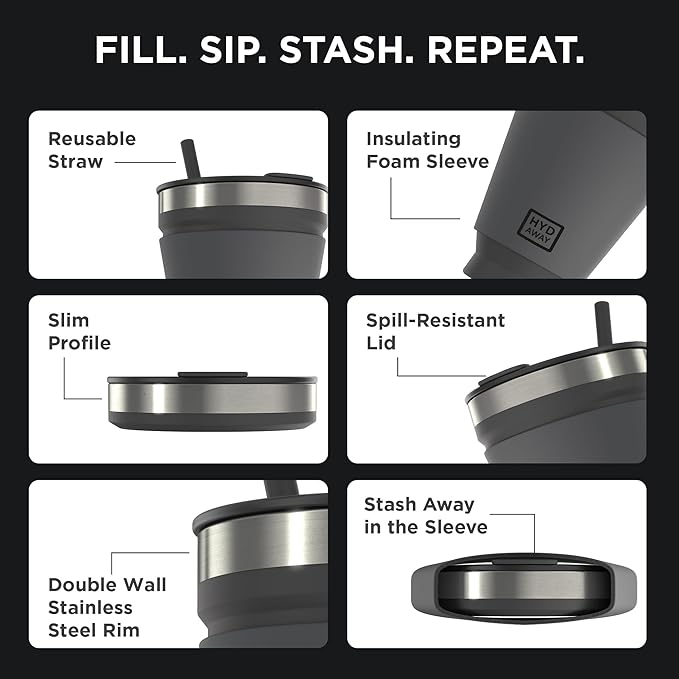 FILL. SIP. STASH. REPEAT.

Reusable Straw

Insulating Foam Sleeve

HYD AWAY

Slim Profile

Spill-Resistant Lid

Double Wall Stainless Steel Rim

Stash Away in the Sleeve