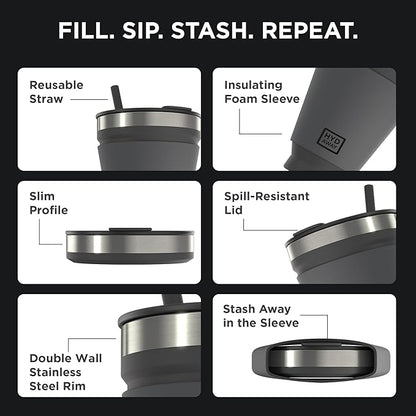 FILL. SIP. STASH. REPEAT.

Reusable Straw

Insulating Foam Sleeve

HYD AWAY

Slim Profile

Spill-Resistant Lid

Double Wall Stainless Steel Rim

Stash Away in the Sleeve