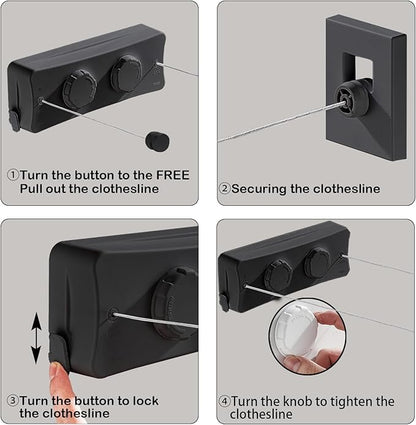 ①Turn the button to the FREE
Pull out the clothesline

②Securing the clothesline

③Turn the button to lock the clothesline

④Turn the knob to tighten the clothesline