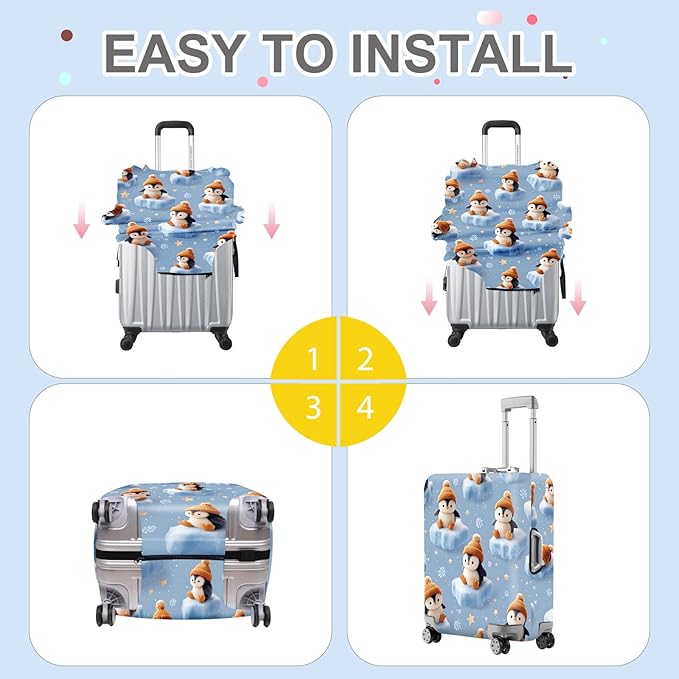 EASY TO INSTALL

1
2
3
4