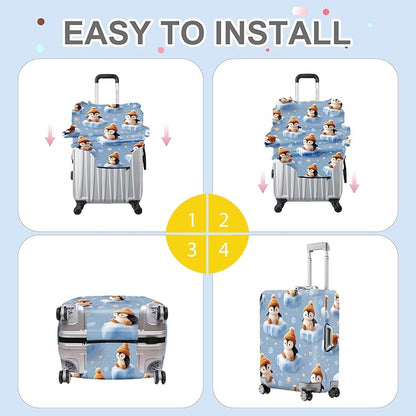 EASY TO INSTALL

1
2
3
4