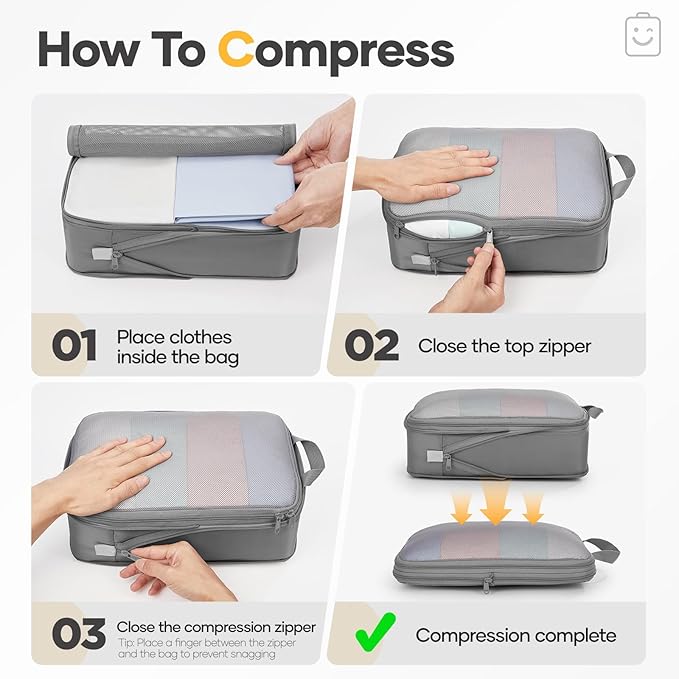 How To Compress

01 Place clothes inside the bag

02 Close the top zipper

03 Close the compression zipper
Tip: Place a finger between the zipper and the bag to prevent snagging

Compression complete