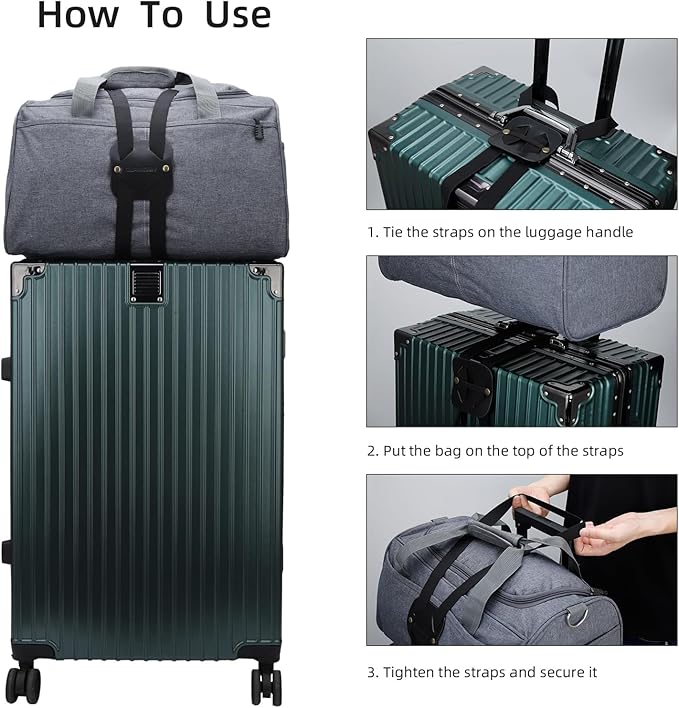 How To Use

1. Tie the straps on the luggage handle

2. Put the bag on the top of the straps

3. Tighten the straps and secure it