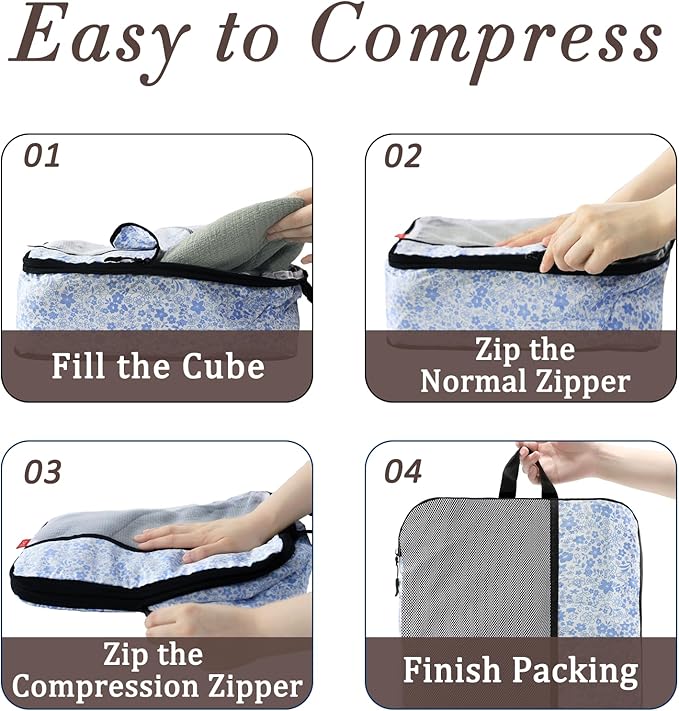 Easy to Compress

01

Fill the Cube

02

Zip the Normal Zipper

03

Zip the Compression Zipper

04

Finish Packing