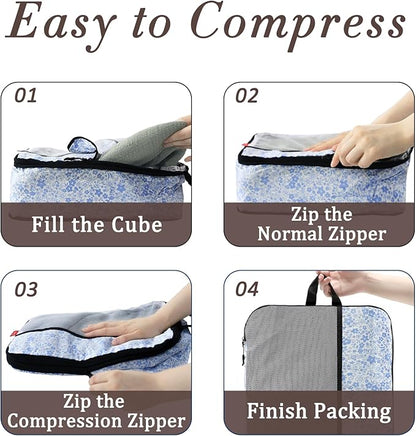 Easy to Compress

01

Fill the Cube

02

Zip the Normal Zipper

03

Zip the Compression Zipper

04

Finish Packing