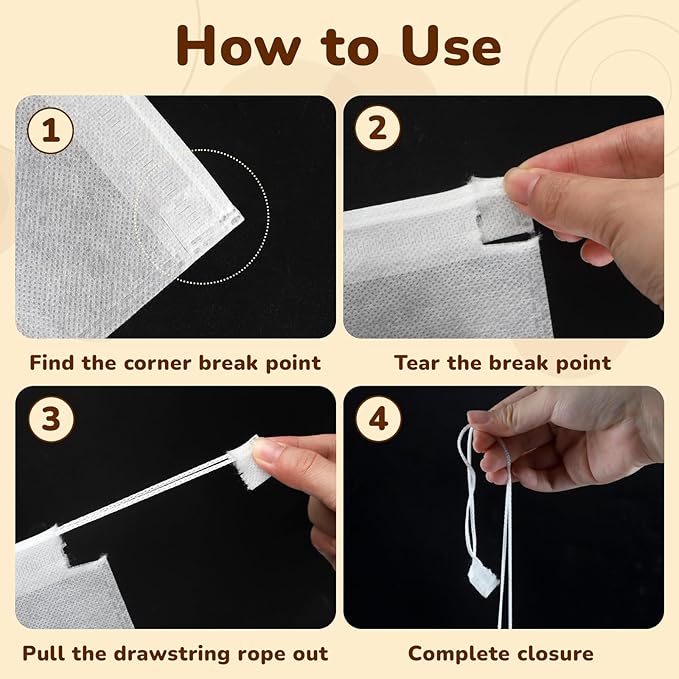 How to Use

1

Find the corner break point

2

Tear the break point

3

Pull the drawstring rope out

4

Complete closure