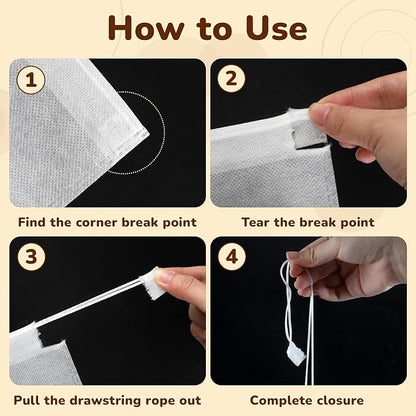 How to Use

1

Find the corner break point

2

Tear the break point

3

Pull the drawstring rope out

4

Complete closure