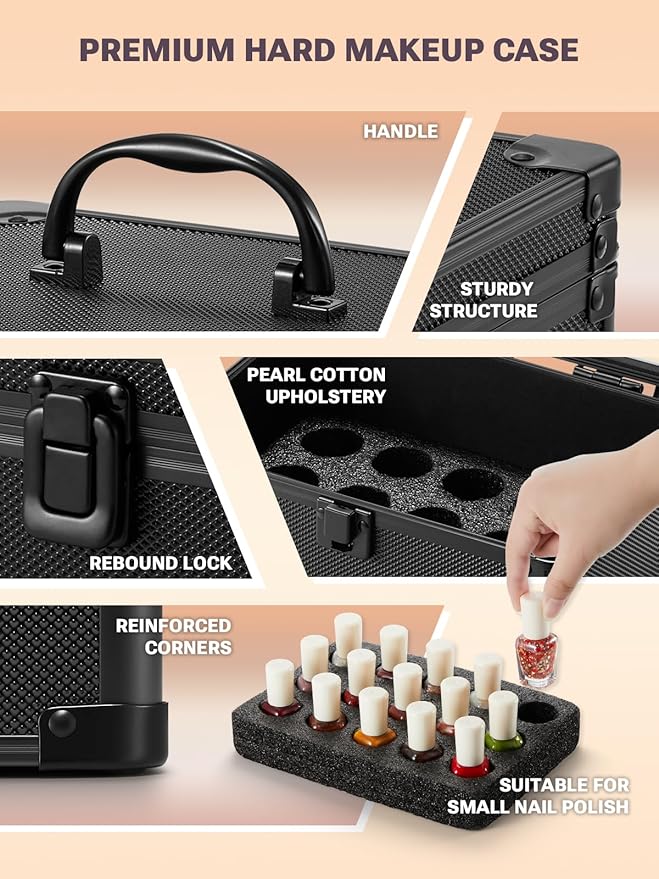 PREMIUM HARD MAKEUP CASE

HANDLE

STURDY STRUCTURE

PEARL COTTON UPHOLSTERY

REBOUND LOCK

REINFORCED CORNERS

SUITABLE FOR SMALL NAIL POLISH