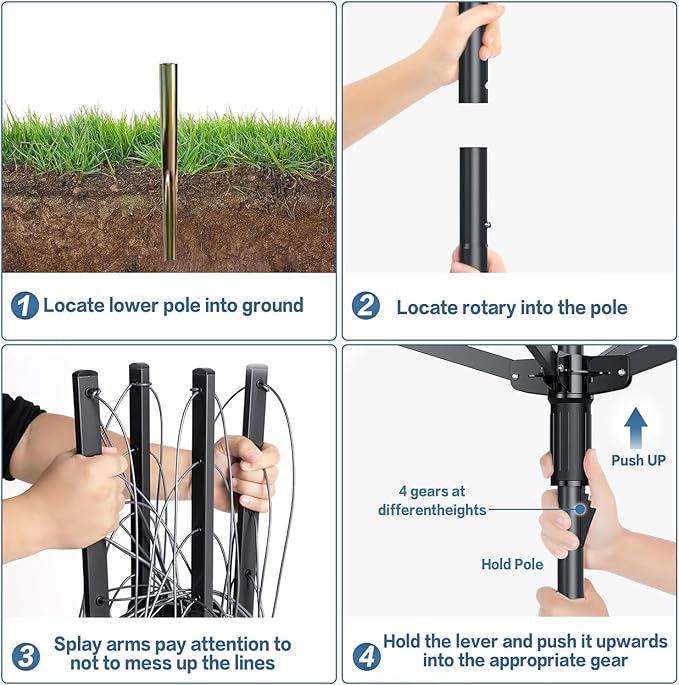 1 Locate lower pole into ground

2 Locate rotary into the pole

3 Splay arms pay attention to not to mess up the lines

Push UP

4 gears at differentheights

Hold Pole

4 Hold the lever and push it upwards into the appropriate gear