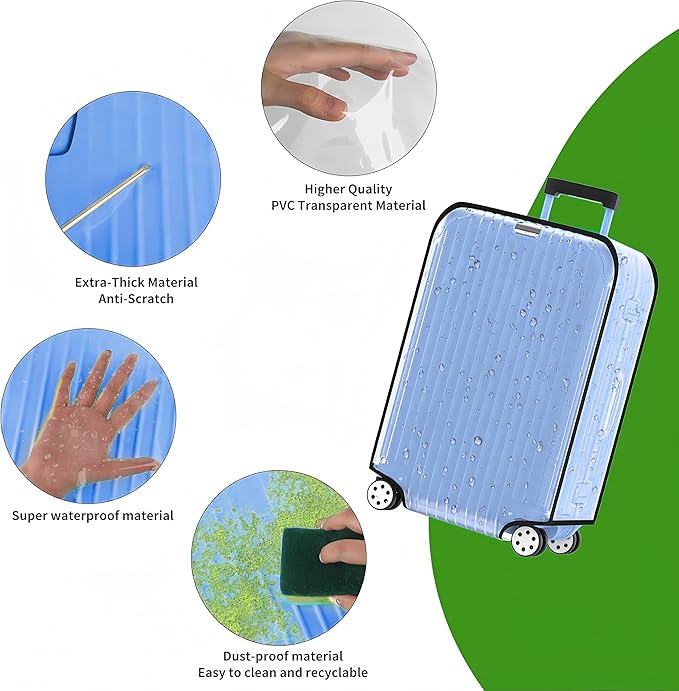 Higher Quality
PVC Transparent Material

Extra-Thick Material
Anti-Scratch

Super waterproof material

Dust-proof material
Easy to clean and recyclable