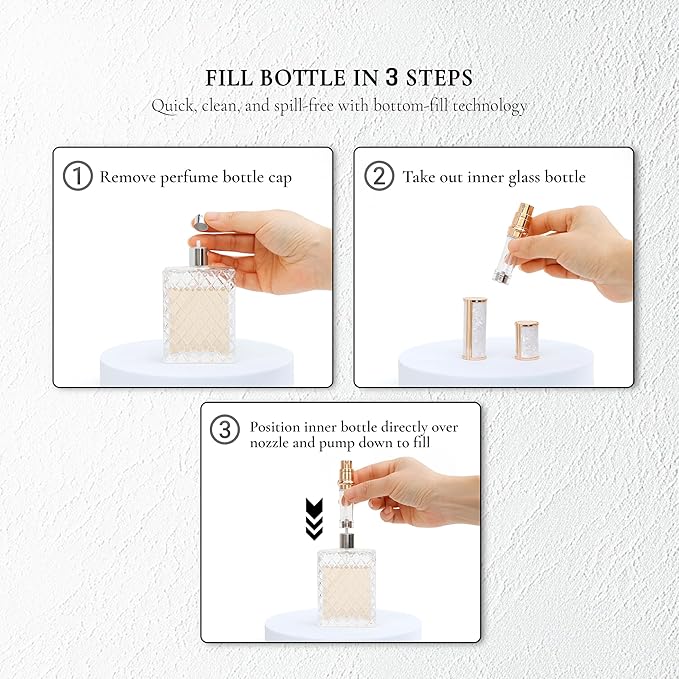 FILL BOTTLE IN 3 STEPS
Quick, clean, and spill-free with bottom-fill technology

1 Remove perfume bottle cap

2 Take out inner glass bottle

3 Position inner bottle directly over nozzle and pump down to fill