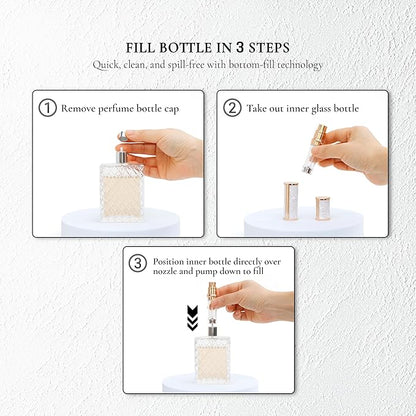 FILL BOTTLE IN 3 STEPS

Quick, clean, and spill-free with bottom-fill technology

1 Remove perfume bottle cap

2 Take out inner glass bottle

3 Position inner bottle directly over nozzle and pump down to fill