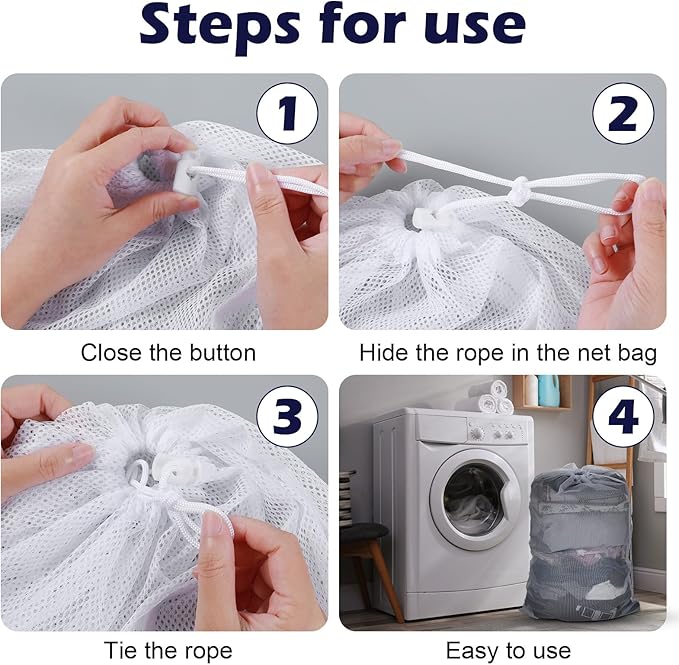 Steps for use

1

Close the button

2

Hide the rope in the net bag

3

Tie the rope

4

Easy to use