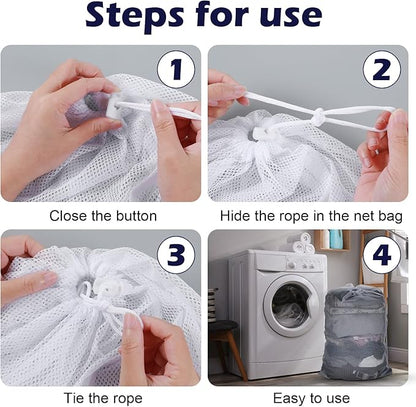 Steps for use

1

Close the button

2

Hide the rope in the net bag

3

Tie the rope

4

Easy to use