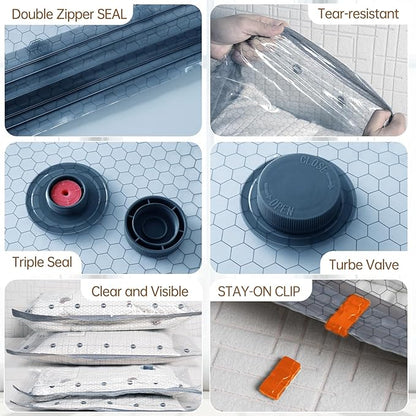 Double Zipper SEAL

Tear-resistant

Triple Seal

CLOSE

OPEN

Turbe Valve

Clear and Visible

STAY-ON CLIP