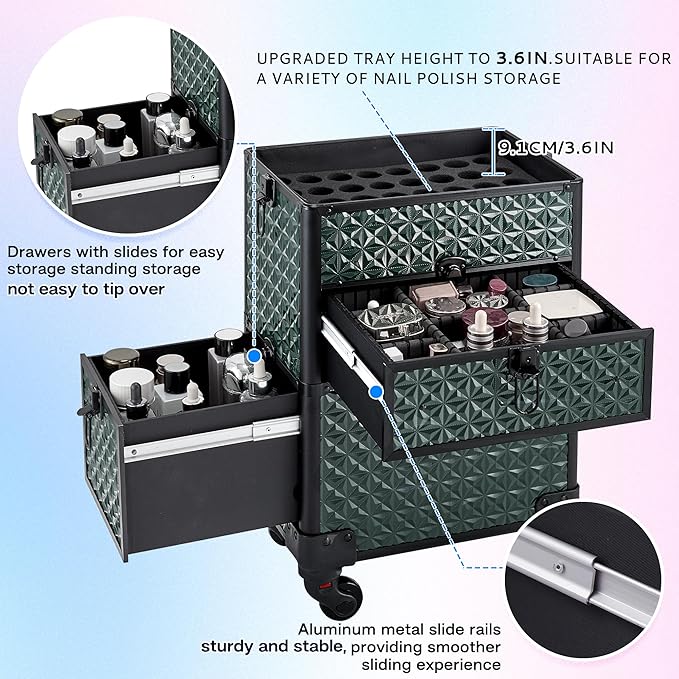 UPGRADED TRAY HEIGHT TO 3.6IN.SUITABLE FOR A VARIETY OF NAIL POLISH STORAGE

9.1CM/3.6IN

Drawers with slides for easy storage standing storage not easy to tip over

Aluminum metal slide rails sturdy and stable, providing smoother sliding experience