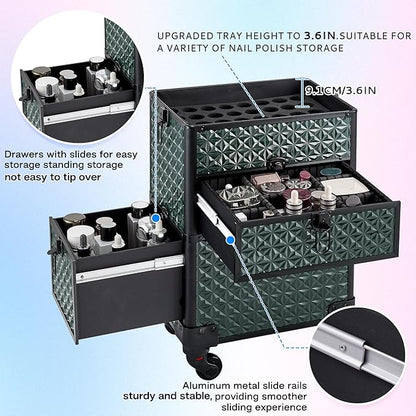 UPGRADED TRAY HEIGHT TO 3.6IN.SUITABLE FOR A VARIETY OF NAIL POLISH STORAGE

9.1CM/3.6IN

Drawers with slides for easy storage standing storage not easy to tip over

Aluminum metal slide rails sturdy and stable, providing smoother sliding experience