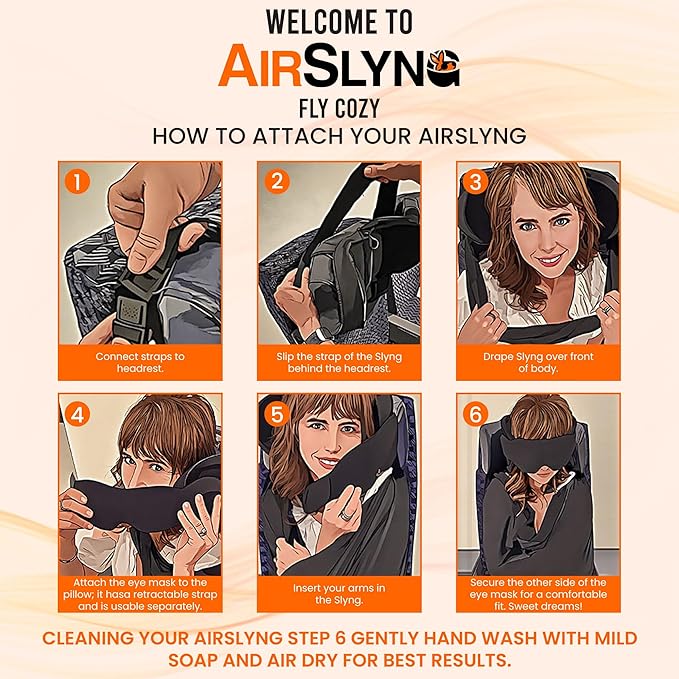 WELCOME TO
AIRSLYNG
FLY COZY
HOW TO ATTACH YOUR AIRSLYNG

1
Connect straps to headrest.

2
Slip the strap of the Slyng behind the headrest.

3
Drape Slyng over front of body.

4
Attach the eye mask to the pillow; it hasa retractable strap and is usable separately.

5
Insert your arms in the Slyng.

6
Secure the other side of the eye mask for a comfortable fit. Sweet dreams!

CLEANING YOUR AIRSLYNG STEP 6 GENTLY HAND WASH WITH MILD SOAP AND AIR DRY FOR BEST RESULTS.