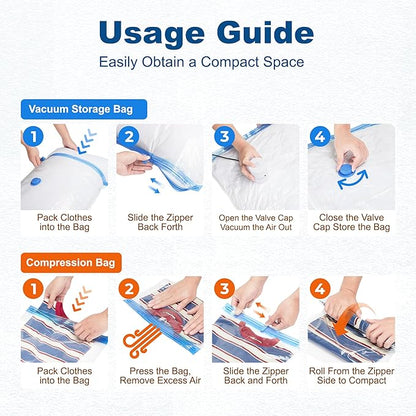 Usage Guide

Easily Obtain a Compact Space

Vacuum Storage Bag

1
Pack Clothes into the Bag

2
Slide the Zipper Back Forth

3
Open the Valve Cap Vacuum the Air Out

4
Close the Valve Cap Store the Bag

Compression Bag

1
Pack Clothes into the Bag

2
Press the Bag, Remove Excess Air

3
Slide the Zipper Back and Forth

4
Roll From the Zipper Side to Compact