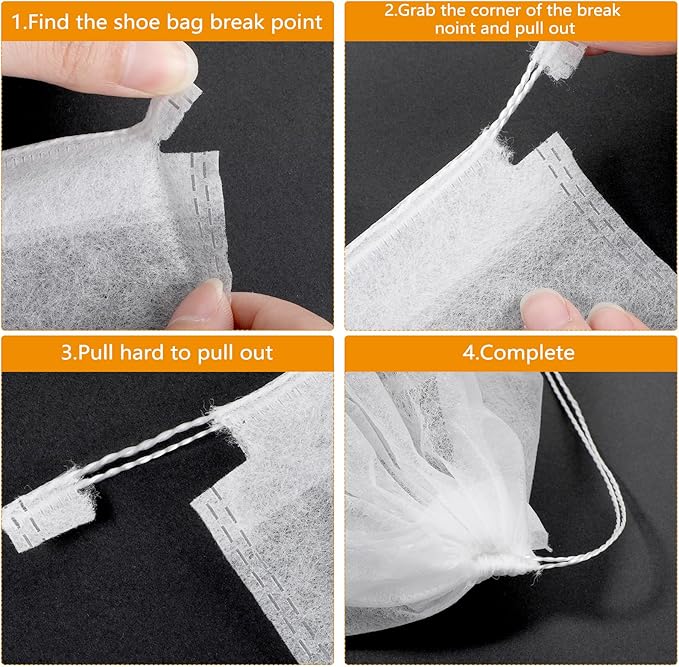 1.Find the shoe bag break point

2.Grab the corner of the break noint and pull out

3.Pull hard to pull out

4.Complete