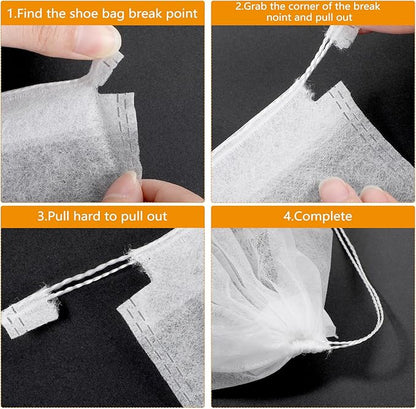 1.Find the shoe bag break point

2.Grab the corner of the break noint and pull out

3.Pull hard to pull out

4.Complete