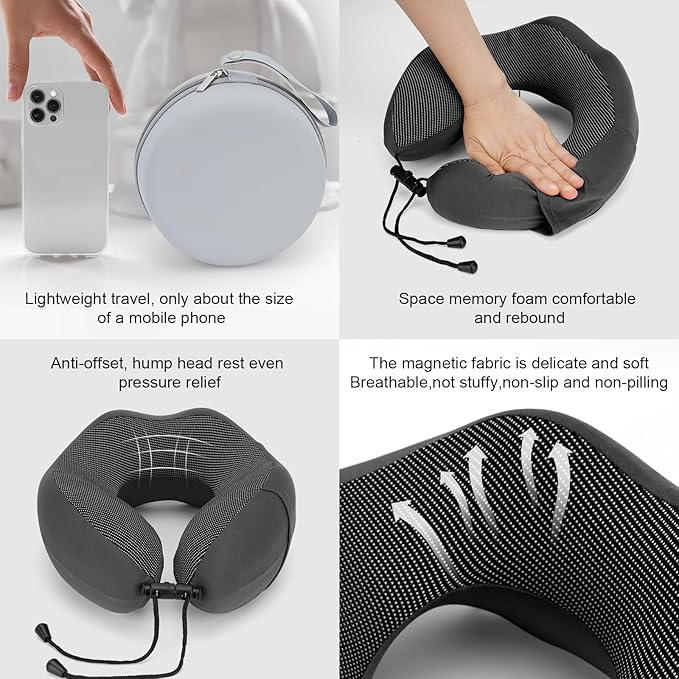 Lightweight travel, only about the size of a mobile phone

Space memory foam comfortable and rebound

Anti-offset, hump head rest even pressure relief

The magnetic fabric is delicate and soft Breathable,not stuffy,non-slip and non-pilling