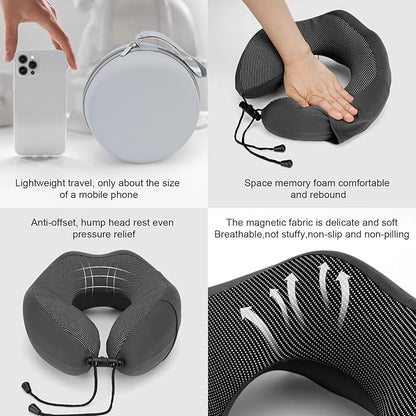 Lightweight travel, only about the size of a mobile phone

Space memory foam comfortable and rebound

Anti-offset, hump head rest even pressure relief

The magnetic fabric is delicate and soft Breathable,not stuffy,non-slip and non-pilling