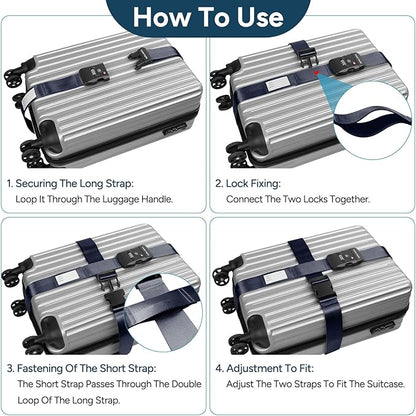 How To Use

1. Securing The Long Strap:
Loop It Through The Luggage Handle.

2. Lock Fixing:
Connect The Two Locks Together.

3. Fastening Of The Short Strap:
The Short Strap Passes Through The Double Loop Of The Long Strap.

4. Adjustment To Fit:
Adjust The Two Straps To Fit The Suitcase.