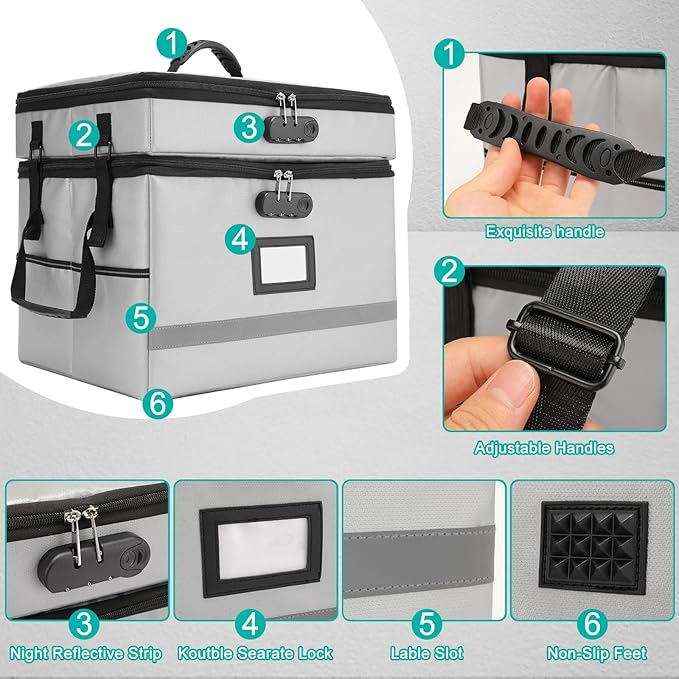 1

2

3

4

5

6

1

Exquisite handle

2

Adjustable Handles

3

Night Reflective Strip

4

Koutble Searate Lock

5

Lable Slot

6

Non-Slip Feet