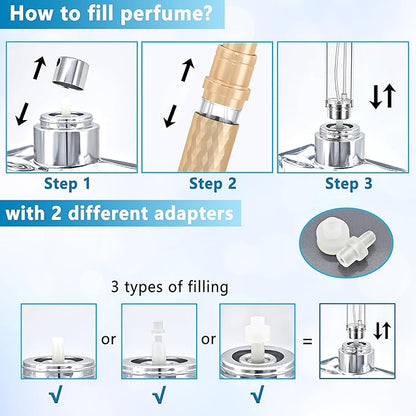 How to fill perfume?

Step 1

Step 2

Step 3

with 2 different adapters

3 types of filling

or

or

=

√

√

√