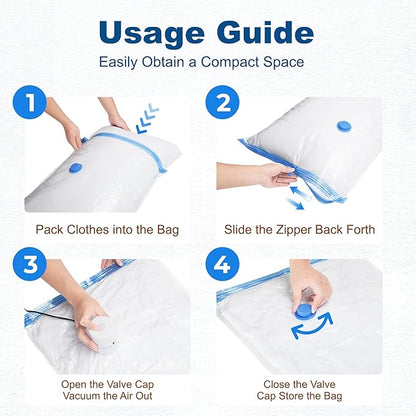 Usage Guide

Easily Obtain a Compact Space

1

Pack Clothes into the Bag

2

Slide the Zipper Back Forth

3

Open the Valve Cap Vacuum the Air Out

4

Close the Valve Cap Store the Bag