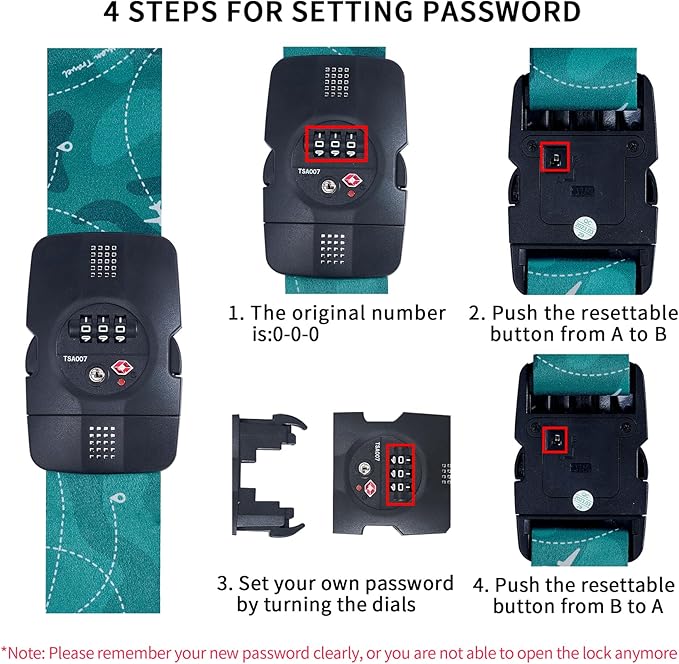 4 STEPS FOR SETTING PASSWORD

TSA007

TSA007

1. The original number is:0-0-0

2. Push the resettable button from A to B

TSA007

3. Set your own password by turning the dials

4. Push the resettable button from B to A

*Note: Please remember your new password clearly, or you are not able to open the lock anymore