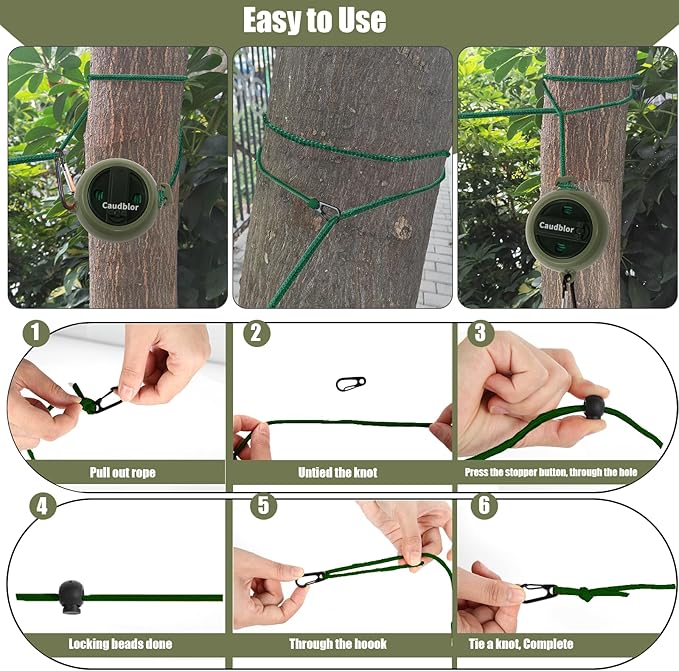 Easy to Use

Caudblor

Caudblor

1
Pull out rope

2
Untied the knot

3
Press the stopper button, through the hole

4
Locking beads done

5
Through the hoook

6
Tie a knot, Complete