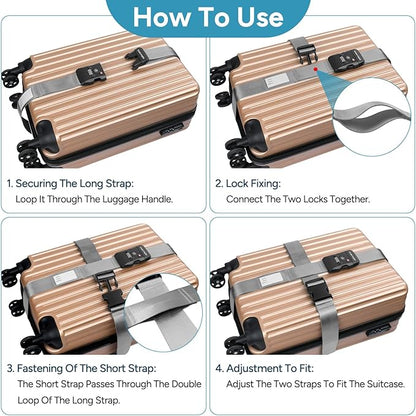 How To Use

1. Securing The Long Strap:
Loop It Through The Luggage Handle.

2. Lock Fixing:
Connect The Two Locks Together.

3. Fastening Of The Short Strap:
The Short Strap Passes Through The Double Loop Of The Long Strap.

4. Adjustment To Fit:
Adjust The Two Straps To Fit The Suitcase.