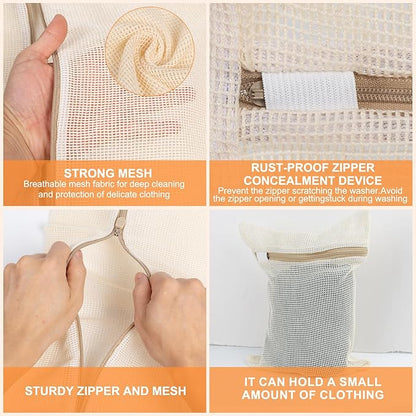 STRONG MESH
Breathable mesh fabric for deep cleaning and protection of delicate clothing

RUST-PROOF ZIPPER CONCEALMENT DEVICE
Prevent the zipper scratching the washer.Avoid the zipper opening or gettingstuck during washing

STURDY ZIPPER AND MESH

IT CAN HOLD A SMALL AMOUNT OF CLOTHING