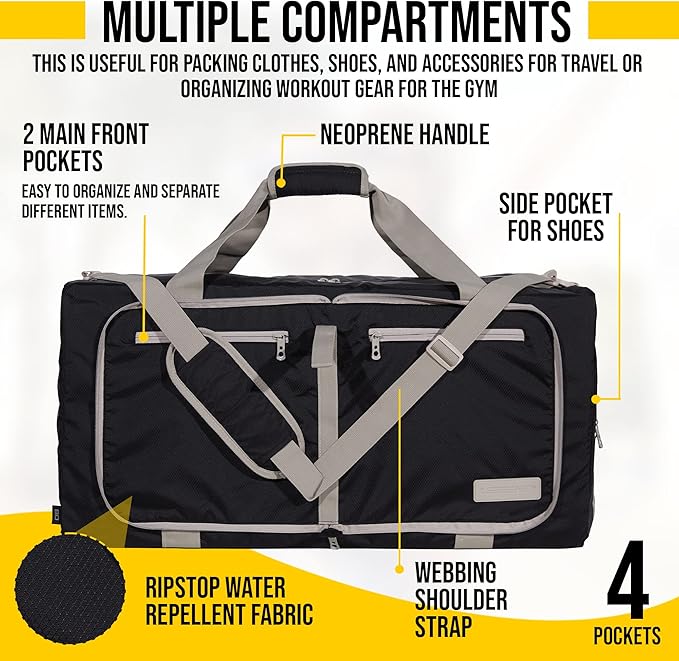 MULTIPLE COMPARTMENTS

THIS IS USEFUL FOR PACKING CLOTHES, SHOES, AND ACCESSORIES FOR TRAVEL OR ORGANIZING WORKOUT GEAR FOR THE GYM

2 MAIN FRONT POCKETS

EASY TO ORGANIZE AND SEPARATE DIFFERENT ITEMS.

NEOPRENE HANDLE

SIDE POCKET FOR SHOES

RIPSTOP WATER REPELLENT FABRIC

WEBBING SHOULDER STRAP

4 POCKETS