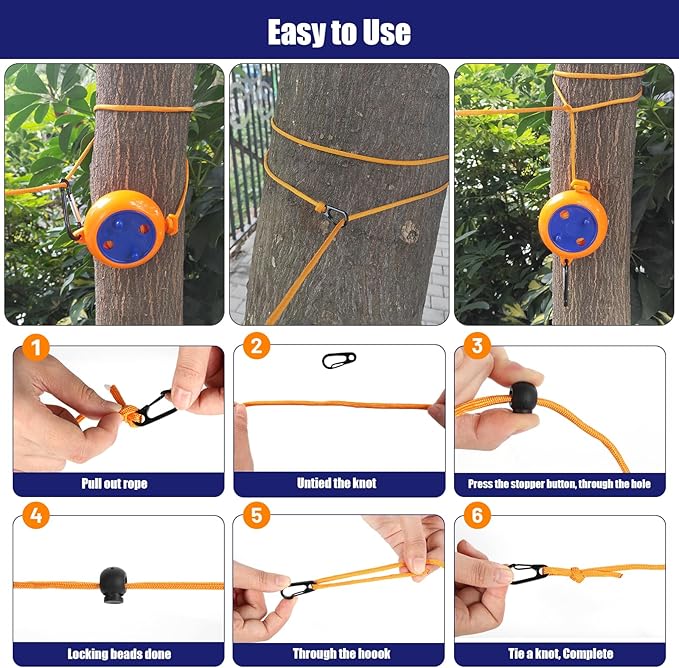 Easy to Use

1
Pull out rope

2
Untied the knot

3
Press the stopper button, through the hole

4
Locking beads done

5
Through the hoook

6
Tie a knot, Complete