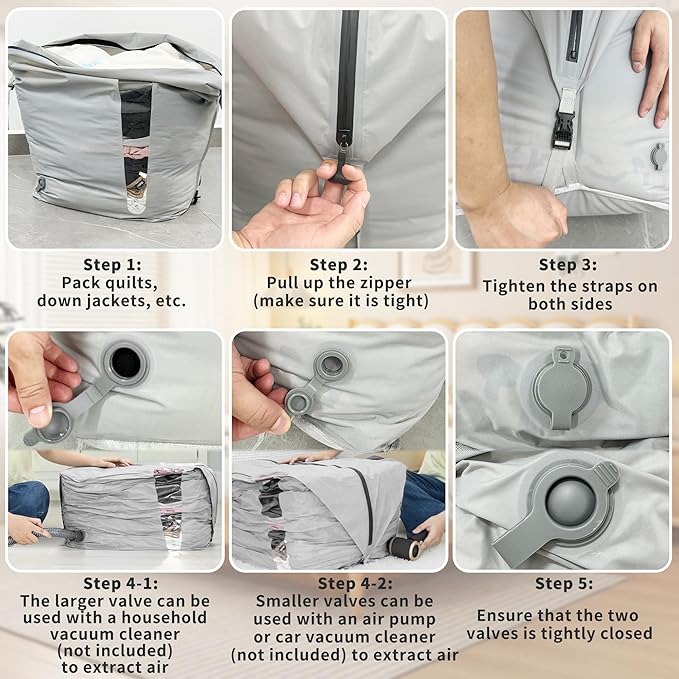 Step 1:
Pack quilts, down jackets, etc.

Step 2:
Pull up the zipper (make sure it is tight)

Step 3:
Tighten the straps on both sides

Step 4-1:
The larger valve can be used with a household vacuum cleaner (not included) to extract air

Step 4-2:
Smaller valves can be used with an air pump or car vacuum cleaner (not included) to extract air

Step 5:
Ensure that the two valves is tightly closed