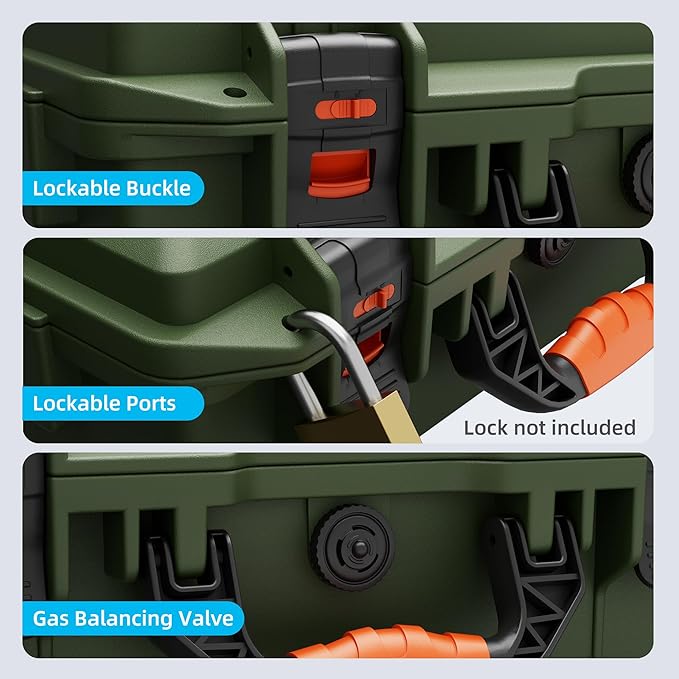 Lockable Buckle

Lockable Ports

Lock not included

Gas Balancing Valve