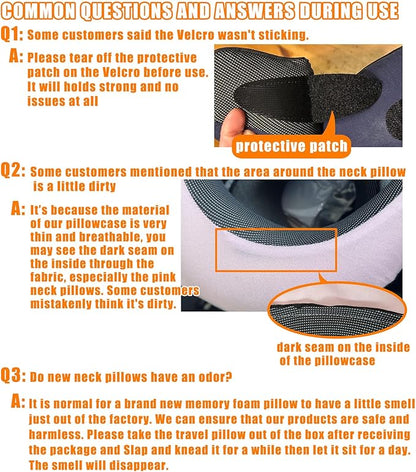 COMMON QUESTIONS AND ANSWERS DURING USE

Q1: Some customers said the Velcro wasn't sticking.

A: Please tear off the protective patch on the Velcro before use. It will holds strong and no issues at all

protective patch

Q2: Some customers mentioned that the area around the neck pillow is a little dirty

A: It's because the material of our pillowcase is very thin and breathable, you may see the dark seam on the inside through the fabric, especially the pink neck pillows. Some customers mistakenly think it's dirty.

dark seam on the inside of the pillowcase

Q3: Do new neck pillows have an odor?

A: It is normal for a brand new memory foam pillow to have a little smell just out of the factory. We can ensure that our products are safe and harmless. Please take the travel pillow out of the box after receiving the package and Slap and knead it for a while then let it sit for a day. The smell will disappear.