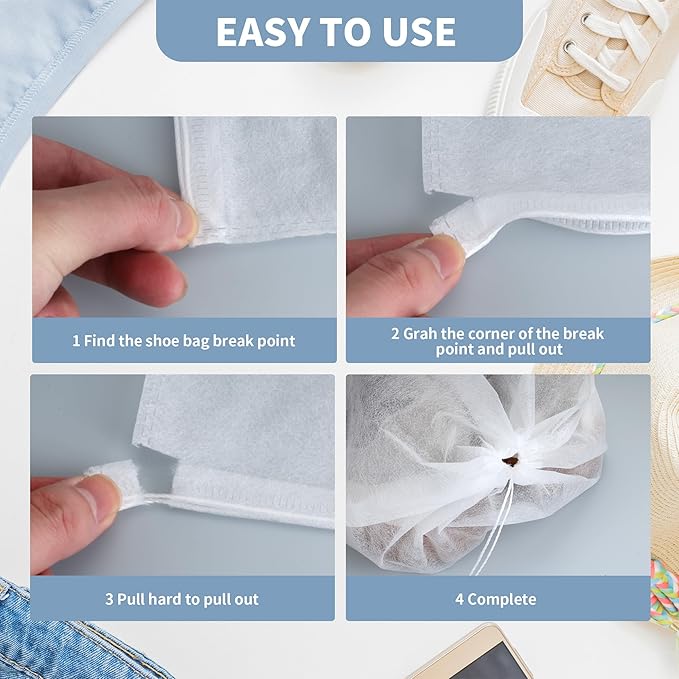 EASY TO USE

1 Find the shoe bag break point

2 Grah the corner of the break point and pull out

3 Pull hard to pull out

4 Complete